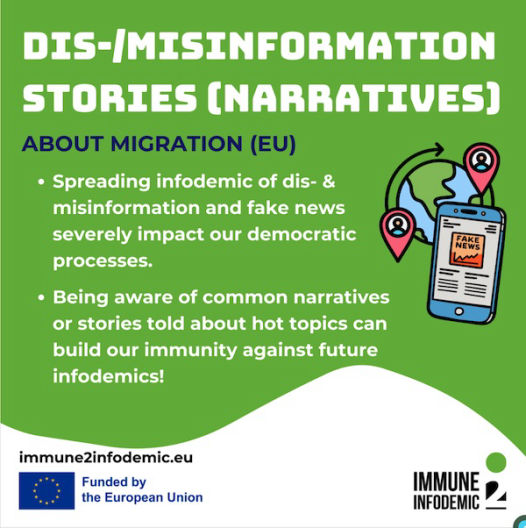 DIS-/MISINFORMATION STORIES (NARRATIVES)

ABOUT MIGRATION (EU)

• Spreading infodemic of dis- & misinformation and fake news severely impact our democratic processes.

• Being aware of common narratives or stories told about hot topics can build our immunity against future infodemics!

FAKE NEWS

immune2infodemic.eu

Funded by the European Union

IMMUNE 2 INFODEMIC